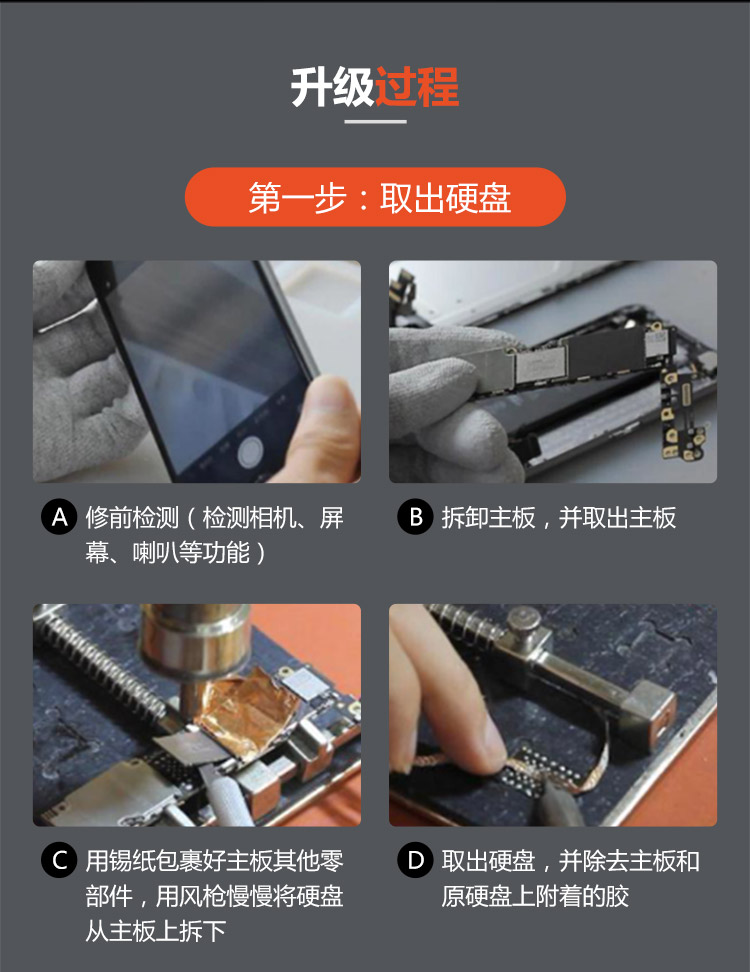 升级过程

第一步：取出硬盘

A 修前检测（检测相机、屏幕、喇叭等功能）

B 拆卸主板，并取出主板

C 用锡纸包裹好主板其他零部件，用风枪慢慢将硬盘从主板上拆下

D 取出硬盘，并除去主板和原硬盘上附着的胶